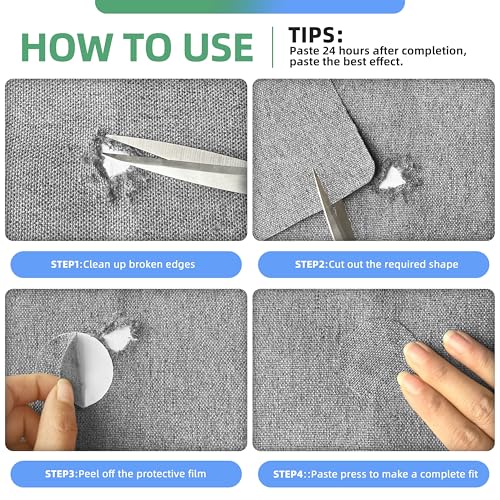 HOW TO USE

TIPS:
Paste 24 hours after completion, paste the best effect.

STEP1:Clean up broken edges

STEP2:Cut out the required shape

STEP3:Peel off the protective film

STEP4::Paste press to make a complete fit