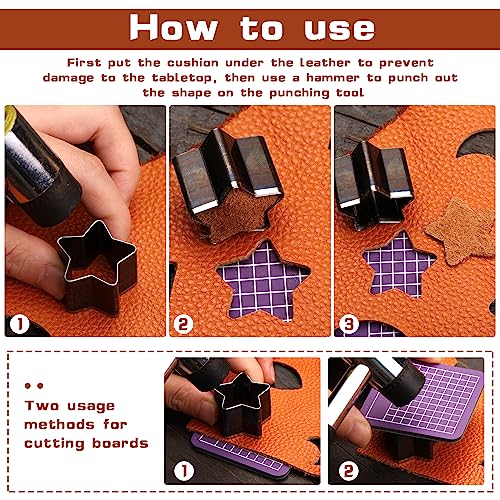 How to use

First put the cushion under the leather to prevent damage to the tabletop, then use a hammer to punch out the shape on the punching tool

1

2

3

Two usage methods for cutting boards

1

2