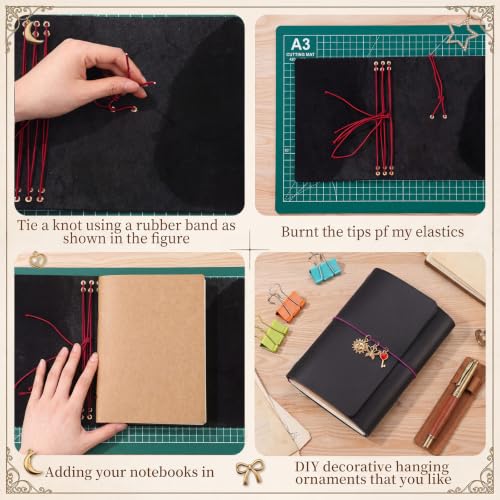 A3
CUTTING MAT

Tie a knot using a rubber band as shown in the figure

Burnt the tips pf my elastics

Adding your notebooks in

DIY decorative hanging ornaments that you like