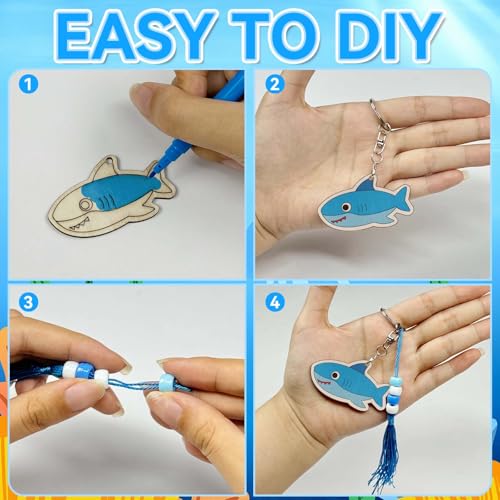 EASY TO DIY

1

2

3

4