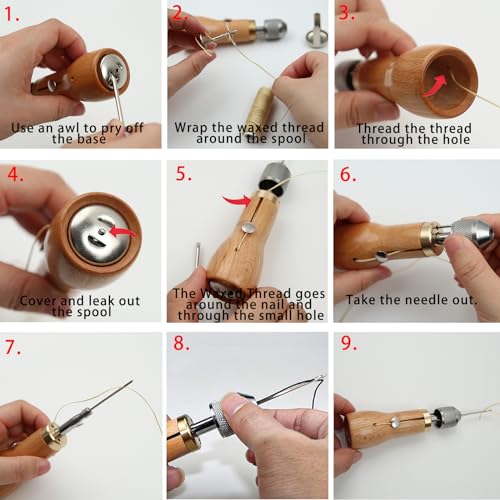 1.
Use an awl to pry off the base

2.
Wrap the waxed thread around the spool

3.
Thread the thread through the hole

4.
Cover and leak out the spool

5.
The Waxed Thread goes around the nail and through the small hole

6.
Take the needle out.

7.

8.

9.