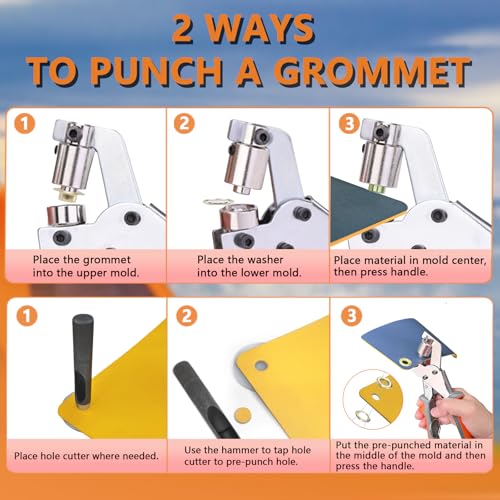 2 WAYS
TO PUNCH A GROMMET

1
Place the grommet into the upper mold.

2
Place the washer into the lower mold.

3
Place material in mold center, then press handle.

1
Place hole cutter where needed.

2
Use the hammer to tap hole cutter to pre-punch hole.

3
Put the pre-punched material in the middle of the mold and then press the handle.