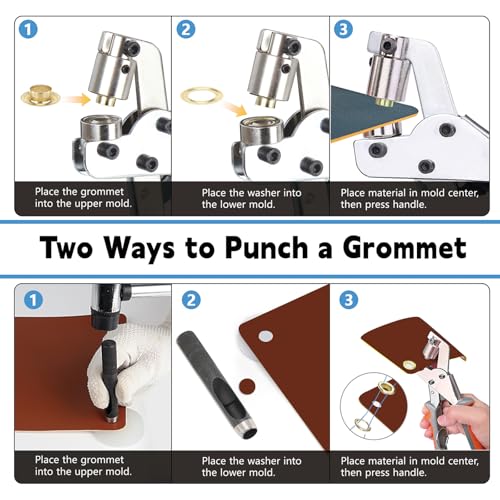 1

Place the grommet into the upper mold.

2

Place the washer into the lower mold.

3

Place material in mold center, then press handle.

Two Ways to Punch a Grommet

1

Place the grommet into the upper mold.

2

Place the washer into the lower mold.

3

Place material in mold center, then press handle.