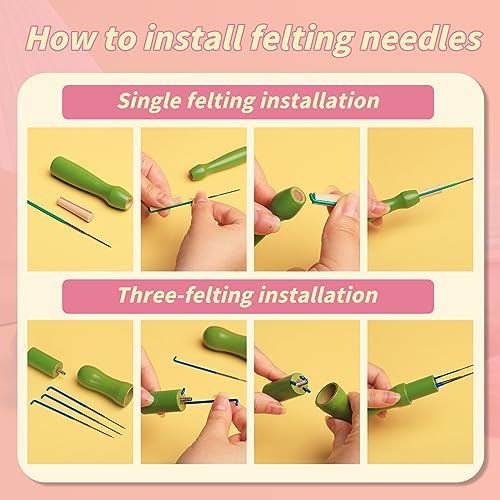 How to install felting needles

Single felting installation

Three-felting installation