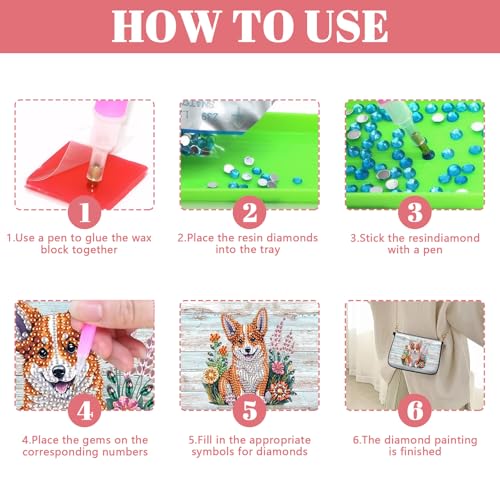 HOW TO USE

1

1.Use a pen to glue the wax block together

2

2.Place the resin diamonds into the tray

3

3.Stick the resindiamond with a pen

4

4.Place the gems on the corresponding numbers

5

5.Fill in the appropriate symbols for diamonds

6

6.The diamond painting is finished