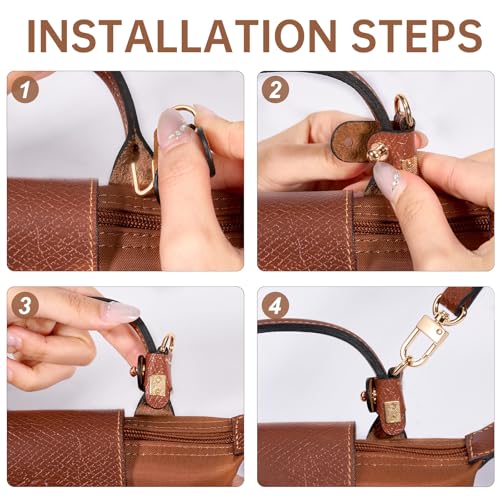 INSTALLATION STEPS

1

2

3

4