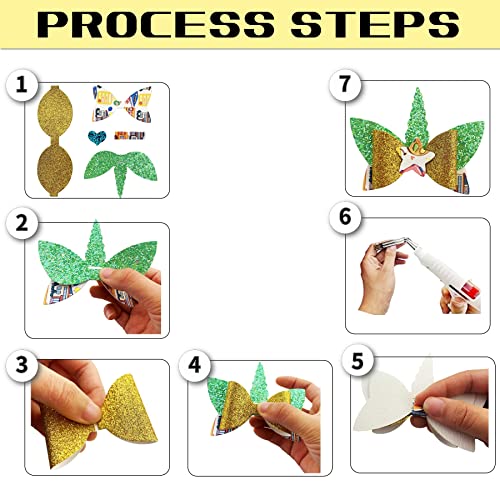 PROCESS STEPS

1

7

2

6

3

4

5