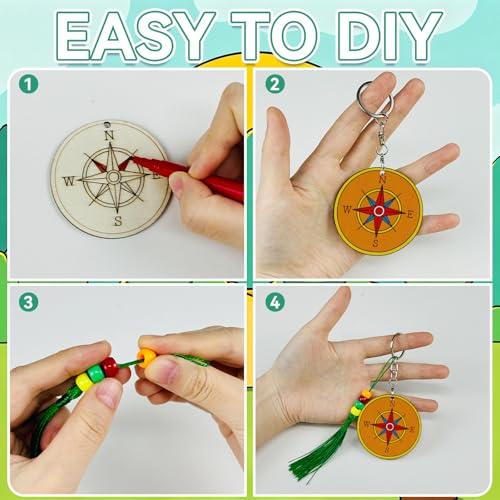 EASY TO DIY

1

N
W
E
S

2

N
W
E
S

3

4

N
W
E
S