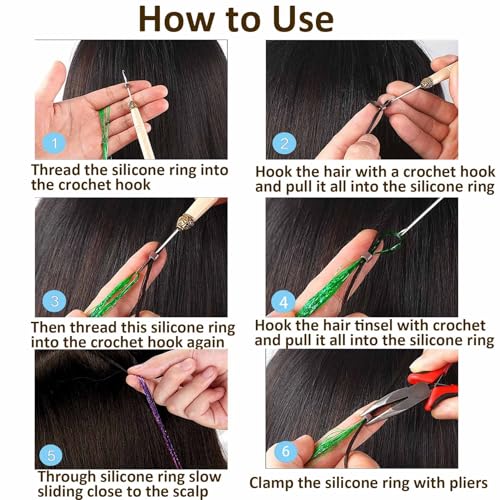 How to Use

1

Thread the silicone ring into the crochet hook

2

Hook the hair with a crochet hook and pull it all into the silicone ring

3

Then thread this silicone ring into the crochet hook again

4

Hook the hair tinsel with crochet and pull it all into the silicone ring

5

Through silicone ring slow sliding close to the scalp

6

Clamp the silicone ring with pliers