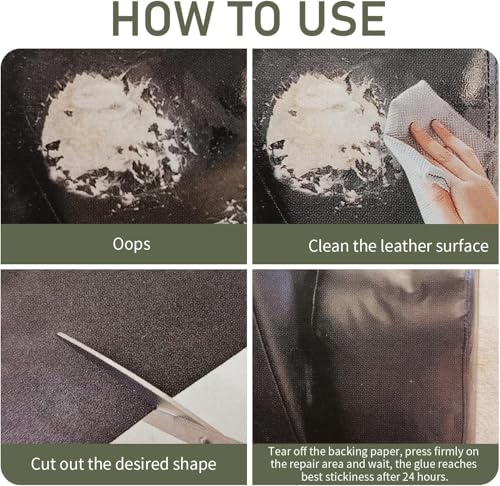 HOW TO USE

Oops

Clean the leather surface

Cut out the desired shape

Tear off the backing paper, press firmly on the repair area and wait, the glue reaches best stickiness after 24 hours.