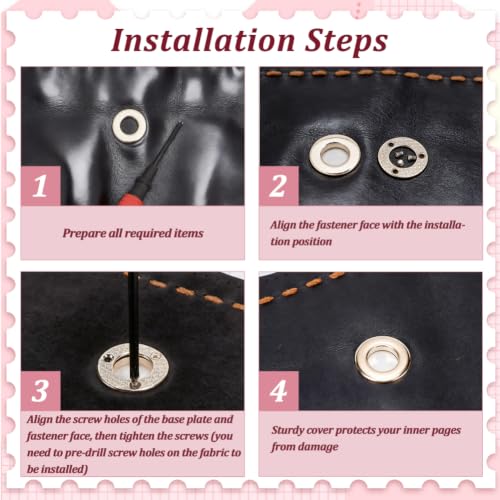 Installation Steps

1

Prepare all required items

2

Align the fastener face with the installation position

3

Align the screw holes of the base plate and fastener face, then tighten the screws (you need to pre-drill screw holes on the fabric to be installed)

4

Sturdy cover protects your inner pages from damage