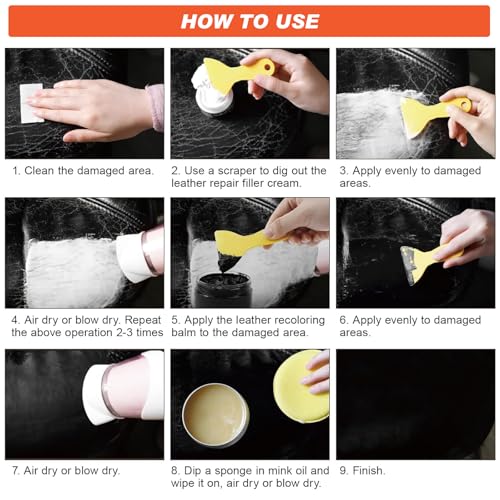 HOW TO USE

1. Clean the damaged area.

2. Use a scraper to dig out the leather repair filler cream.

3. Apply evenly to damaged areas.

4. Air dry or blow dry. Repeat the above operation 2-3 times

5. Apply the leather recoloring balm to the damaged area.

6. Apply evenly to damaged areas.

7. Air dry or blow dry.

8. Dip a sponge in mink oil and wipe it on, air dry or blow dry.

9. Finish.