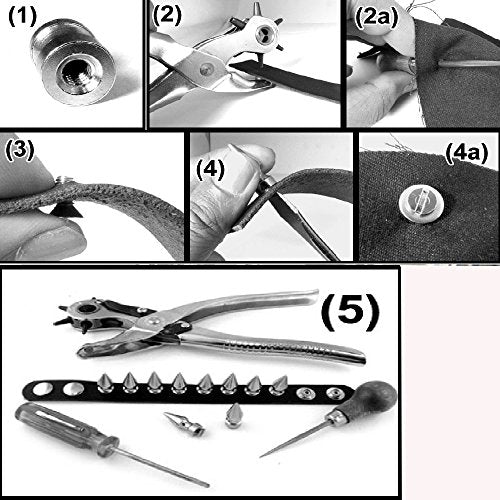 (1)
(2)
(2a)
(3)
(4)
(4a)
(5)