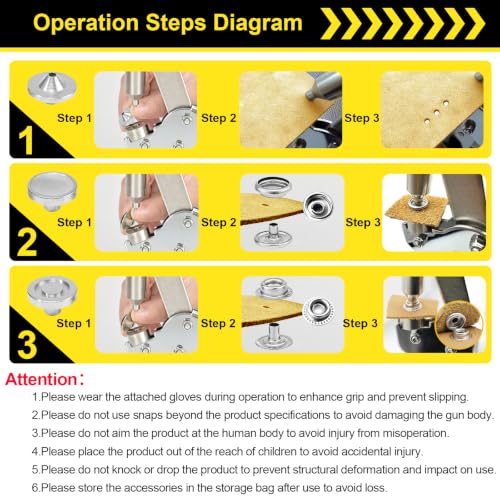 Operation Steps Diagram

1
Step 1
Step 2
Step 3

2
Step 1
Step 2
Step 3

3
Step 1
Step 2
Step 3

Attention：

1.Please wear the attached gloves during operation to enhance grip and prevent slipping.

2.Please do not use snaps beyond the product specifications to avoid damaging the gun body.

3.Please do not aim the product at the human body to avoid injury from misoperation.

4.Please place the product out of the reach of children to avoid accidental injury.

5.Please do not knock or drop the product to prevent structural deformation and impact on use.

6.Please store the accessories in the storage bag after use to avoid loss.