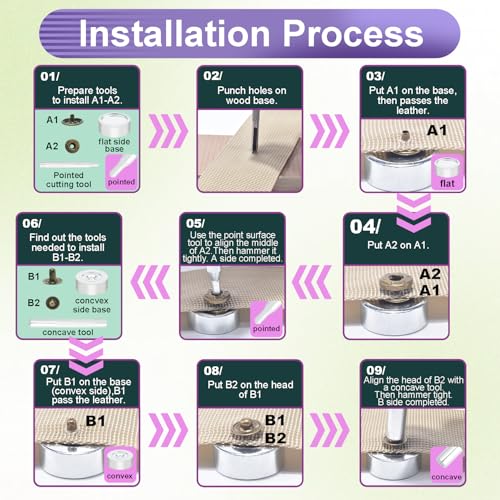 Installation Process

01/
Prepare tools to install A1-A2.
A1
A2
flat side base
Pointed cutting tool
pointed

02/
Punch holes on wood base.

03/
Put A1 on the base, then passes the leather.
A1
flat

04/
Put A2 on A1.
A2
A1

05/
Use the point surface tool to align the middle of A2.Then hammer it tightly. A side completed.
pointed

06/
Find out the tools needed to install B1-B2.
B1
B2
concvex side base
concave tool

07/
Put B1 on the base (convex side),B1 pass the leather.
B1
convex

08/
Put B2 on the head of B1
B1
B2

09/
Align the head of B2 with a concave tool. Then hammer tight. B side completed.
concave