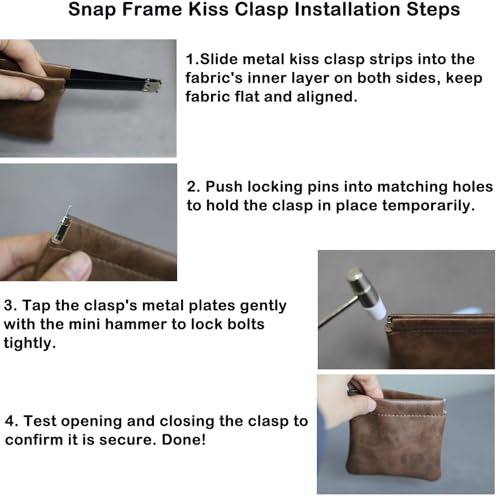 Snap Frame Kiss Clasp Installation Steps

1.Slide metal kiss clasp strips into the fabric's inner layer on both sides, keep fabric flat and aligned.

2. Push locking pins into matching holes to hold the clasp in place temporarily.

3. Tap the clasp's metal plates gently with the mini hammer to lock bolts tightly.

4. Test opening and closing the clasp to confirm it is secure. Done!