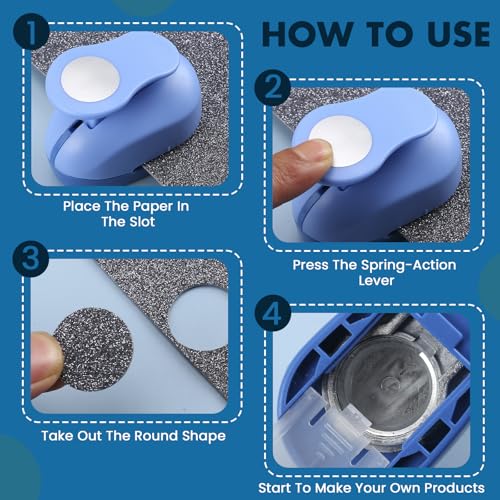 HOW TO USE

1

Place The Paper In The Slot

2

Press The Spring-Action Lever

3

Take Out The Round Shape

4

Start To Make Your Own Products