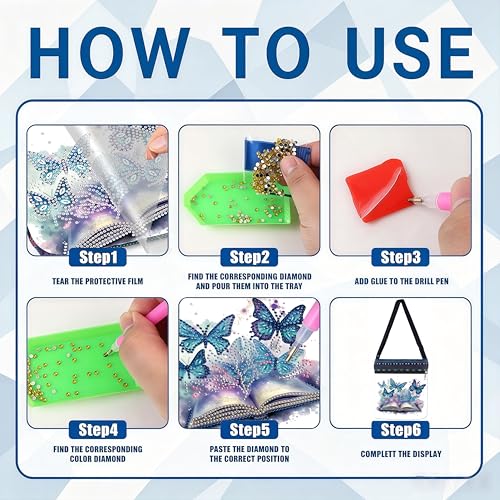 HOW TO USE

Step1
TEAR THE PROTECTIVE FILM

Step2
FIND THE CORRESPONDING DIAMOND AND POUR THEM INTO THE TRAY

Step3
ADD GLUE TO THE DRILL PEN

Step4
FIND THE CORRESPONDING COLOR DIAMOND

Step5
PASTE THE DIAMOND TO THE CORRECT POSITION

Step6
COMPLETT THE DISPLAY