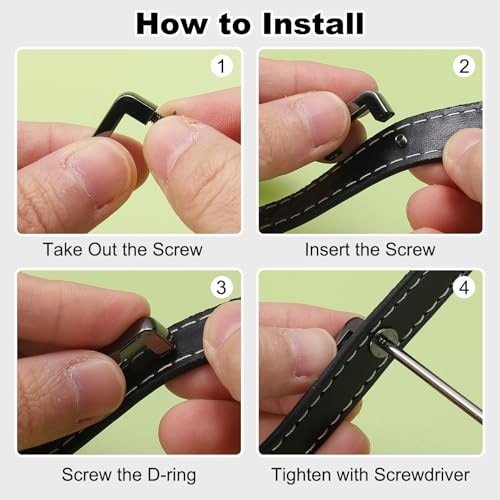 How to Install

1

Take Out the Screw

2

Insert the Screw

3

Screw the D-ring

4

Tighten with Screwdriver