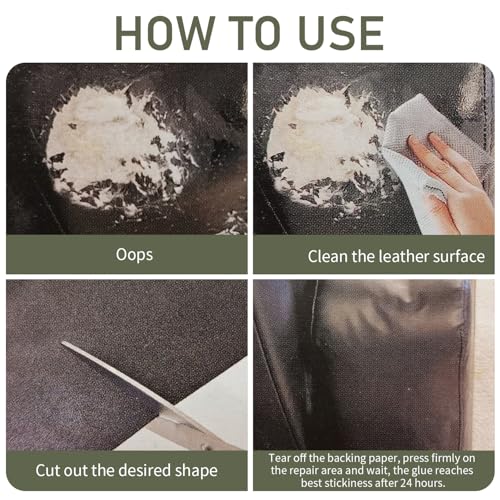 HOW TO USE

Oops

Clean the leather surface

Cut out the desired shape

Tear off the backing paper, press firmly on the repair area and wait, the glue reaches best stickiness after 24 hours.