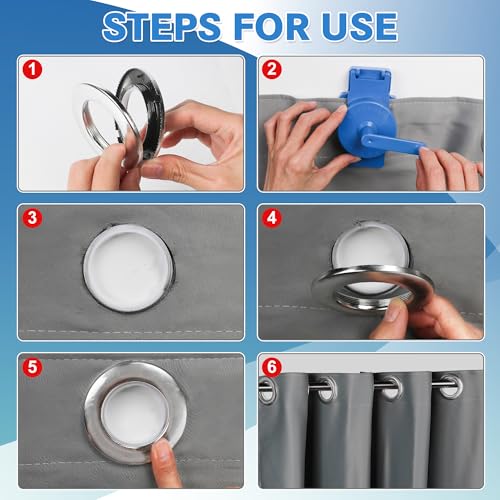 STEPS FOR USE

1

2

3

4

5

6