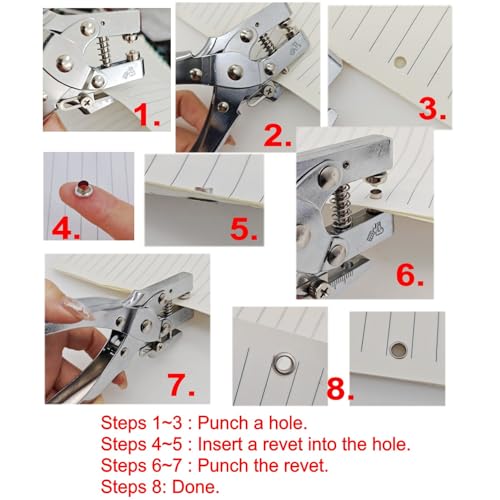 1.

2.

3.

4.

5.

6.

7.

8.

Steps 1~3 : Punch a hole.
Steps 4~5 : Insert a revet into the hole.
Steps 6~7 : Punch the revet.
Steps 8: Done.