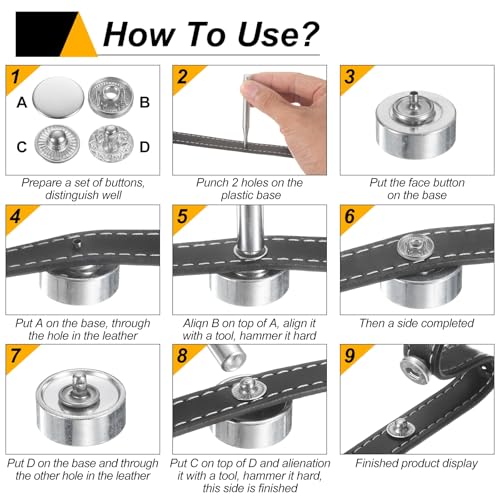 How To Use?

1
A
B
C
D
Prepare a set of buttons, distinguish well

2
Punch 2 holes on the plastic base

3
Put the face button on the base

4
Put A on the base, through the hole in the leather

5
Aliqn B on top of A, align it with a tool, hammer it hard

6
Then a side completed

7
Put D on the base and through the other hole in the leather

8
Put C on top of D and alienation it with a tool, hammer it hard, this side is finished

9
Finished product display