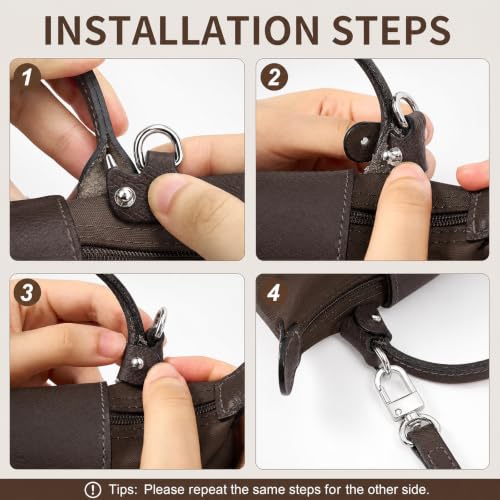 INSTALLATION STEPS

1

2

3

4

Tips: Please repeat the same steps for the other side.