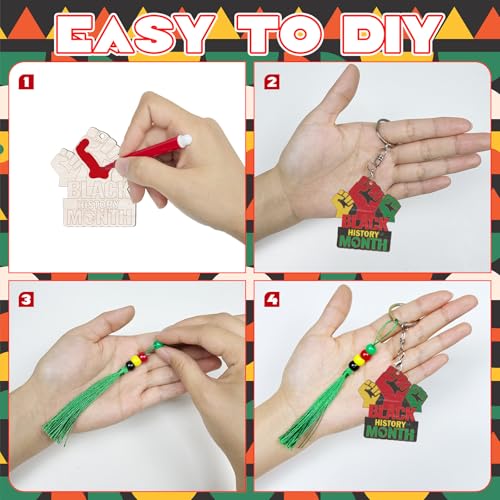 EASY TO DIY

1

BLACK
HISTORY
MONTH

2

BLACK
HISTORY
MONTH

3

4

BLACK
HISTORY
MONTH