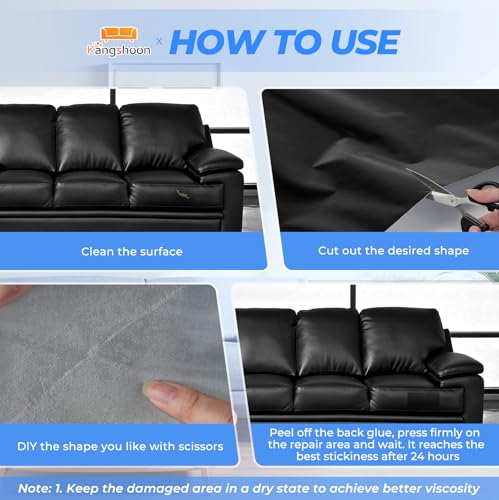 Kangshoon × HOW TO USE

Clean the surface

Cut out the desired shape

DIY the shape you like with scissors

Peel off the back glue, press firmly on the repair area and wait. It reaches the best stickiness after 24 hours

Note: 1. Keep the damaged area in a dry state to achieve better viscosity