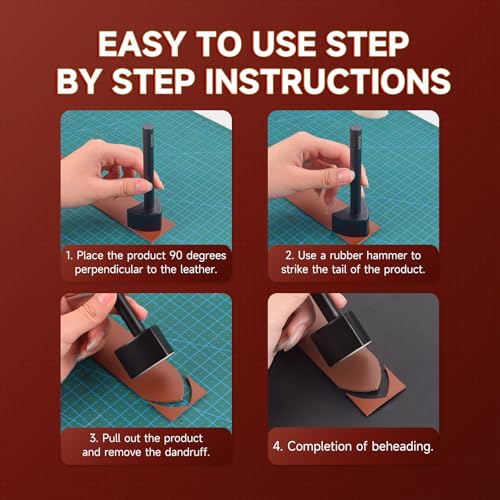 EASY TO USE STEP BY STEP INSTRUCTIONS

1. Place the product 90 degrees perpendicular to the leather.

2. Use a rubber hammer to strike the tail of the product.

3. Pull out the product and remove the dandruff.

4. Completion of beheading.