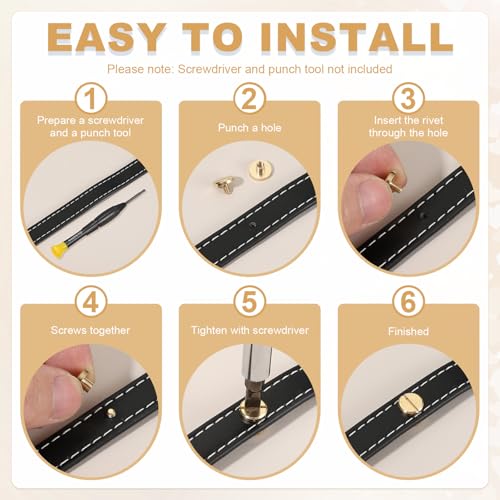 EASY TO INSTALL

Please note: Screwdriver and punch tool not included

1
Prepare a screwdriver and a punch tool

2
Punch a hole

3
Insert the rivet through the hole

4
Screws together

5
Tighten with screwdriver

6
Finished