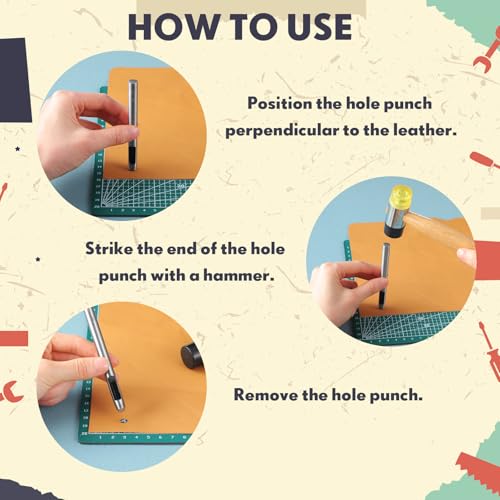 HOW TO USE

Position the hole punch perpendicular to the leather.

Strike the end of the hole punch with a hammer.

Remove the hole punch.