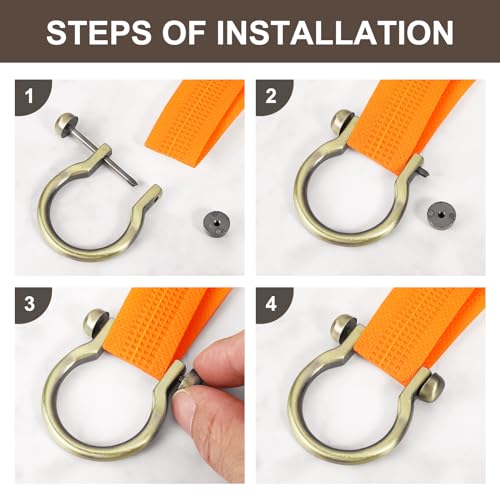 STEPS OF INSTALLATION

1

2

3

4