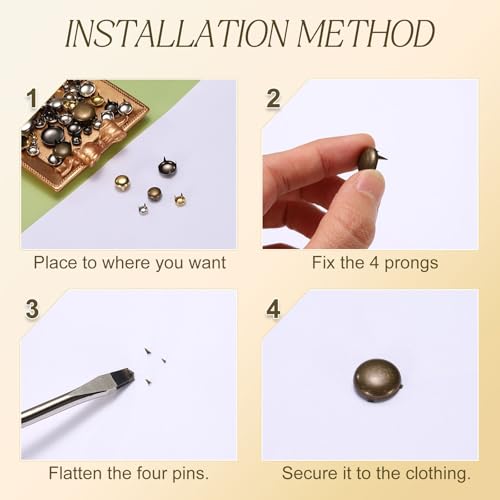 INSTALLATION METHOD

1

Place to where you want

2

Fix the 4 prongs

3

Flatten the four pins.

4

Secure it to the clothing.