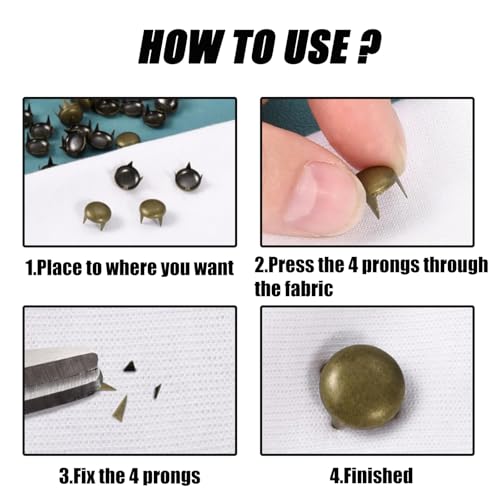 HOW TO USE ?

1.Place to where you want

2.Press the 4 prongs through the fabric

3.Fix the 4 prongs

4.Finished