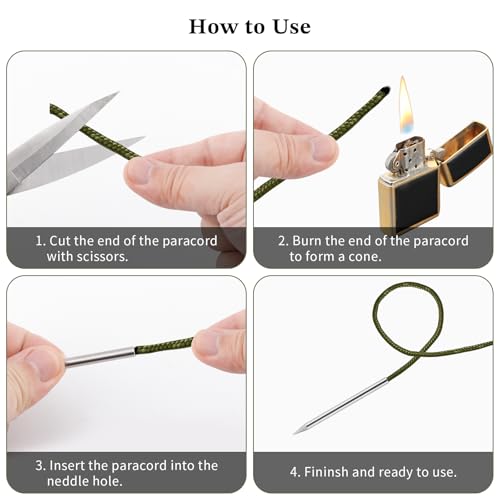 How to Use

1. Cut the end of the paracord with scissors.

2. Burn the end of the paracord to form a cone.

3. Insert the paracord into the neddle hole.

4. Fininsh and ready to use.