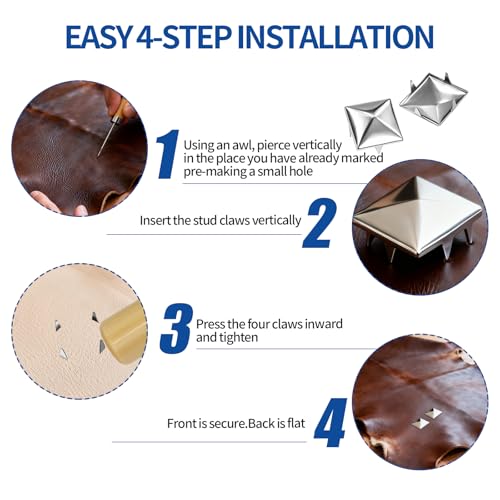 EASY 4-STEP INSTALLATION

1

Using an awl, pierce vertically in the place you have already marked pre-making a small hole

Insert the stud claws vertically

2

3

Press the four claws inward and tighten

Front is secure.Back is flat

4