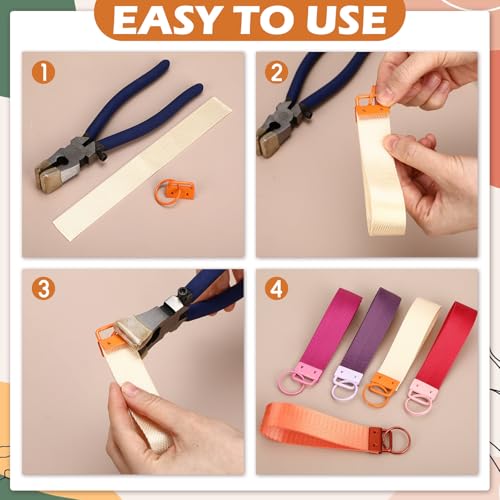 EASY TO USE

1

2

3

4