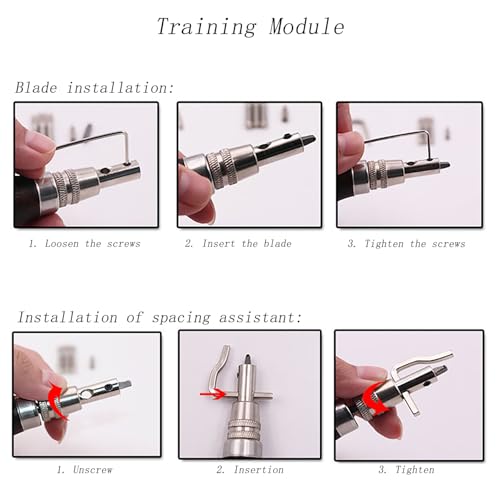 Training Module

Blade installation:

1. Loosen the screws

2. Insert the blade

3. Tighten the screws

Installation of spacing assistant:

1. Unscrew

2. Insertion

3. Tighten