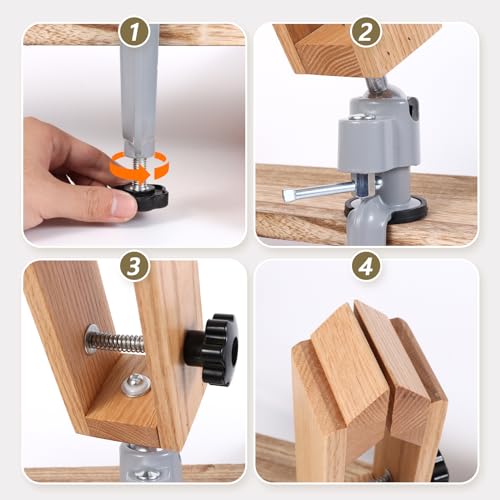 1
2
3
4