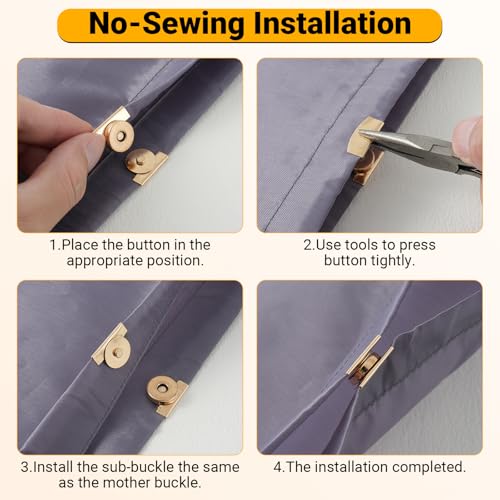 No-Sewing Installation

1.Place the button in the appropriate position.

2.Use tools to press button tightly.

3.Install the sub-buckle the same as the mother buckle.

4.The installation completed.