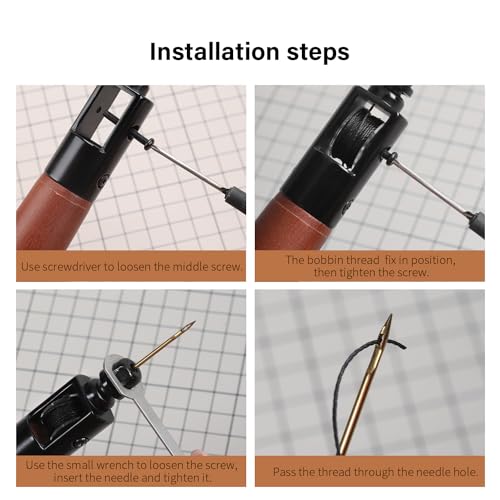 Installation steps

Use screwdriver to loosen the middle screw.

The bobbin thread fix in position, then tighten the screw.

Use the small wrench to loosen the screw, insert the needle and tighten it.

Pass the thread through the needle hole.